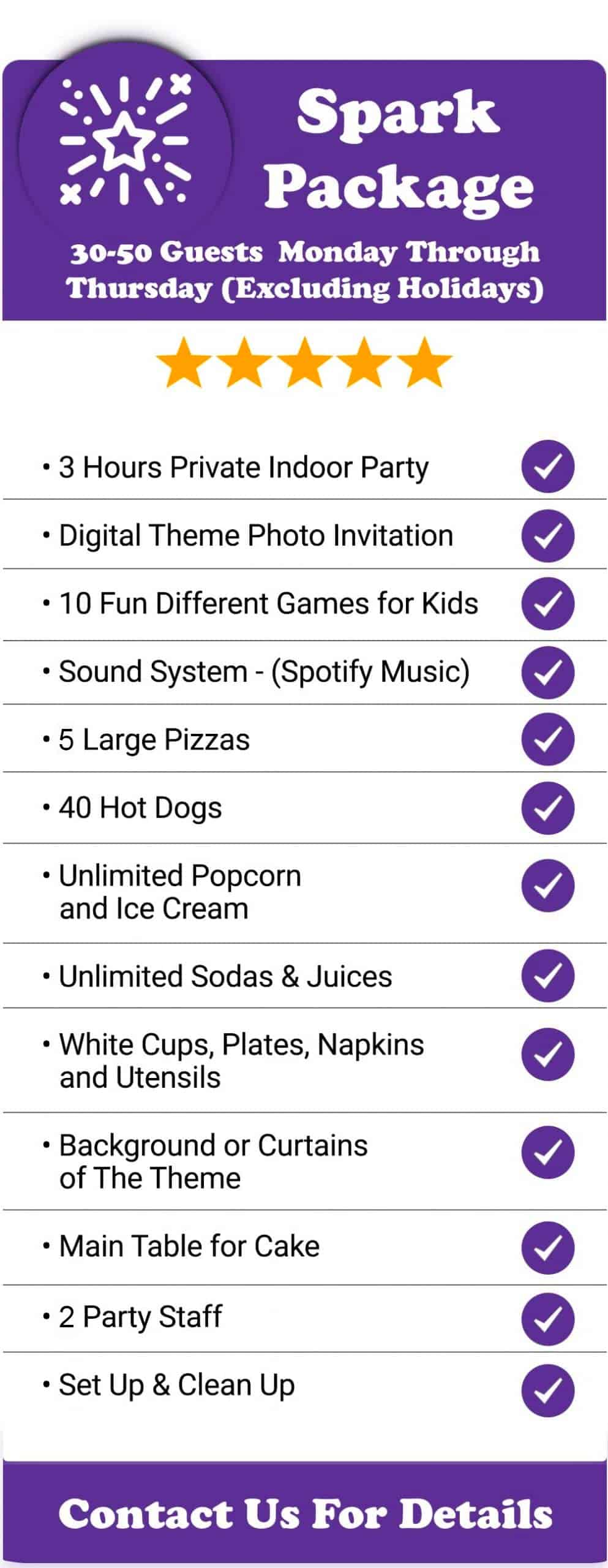 Spark Package

30-50 Guests Monday Through Thursday (Excluding Holidays)

• 3 Hours Private Indoor Party ✓
• Digital Theme Photo Invitation ✓
• 10 Fun Different Games for Kids ✓
• Sound System - (Spotify Music) ✓
• 5 Large Pizzas ✓
• 40 Hot Dogs ✓
• Unlimited Popcorn and Ice Cream ✓
• Unlimited Sodas & Juices ✓
• White Cups, Plates, Napkins and Utensils ✓
• Background or Curtains of The Theme ✓
• Main Table for Cake ✓
• 2 Party Staff ✓
• Set Up & Clean Up ✓

Contact Us For Details